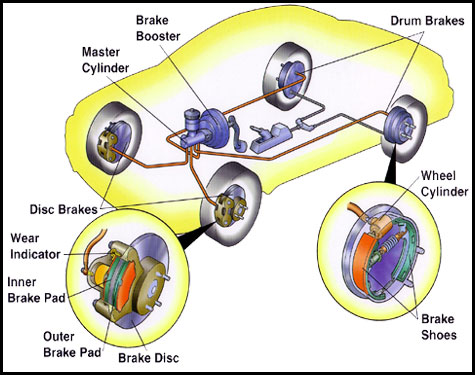 Brake Booster

Master Cylinder

Drum Brakes

Disc Brakes

Wheel Cylinder

Wear Indicator

Inner Brake Pad

Outer Brake Pad

Brake Disc

Brake Shoes